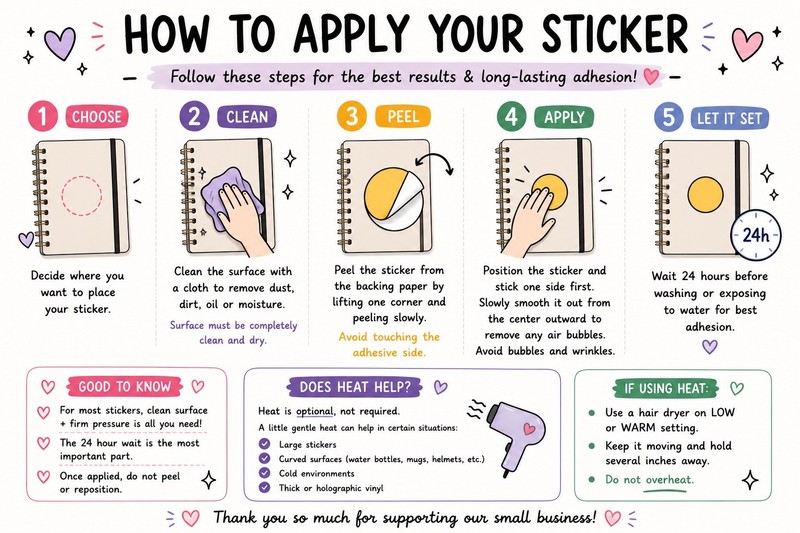 HOW TO APPLY YOUR STICKER

Follow these steps for the best results & long-lasting adhesion!

1 CHOOSE

Decide where you want to place your sticker.

2 CLEAN

Clean the surface with a cloth to remove dust, dirt, oil or moisture.

Surface must be completely clean and dry.

3 PEEL

Peel the sticker from the backing paper by lifting one corner and peeling slowly.

Avoid touching the adhesive side.

4 APPLY

Position the sticker and stick one side first. Slowly smooth it out from the center outward to remove any air bubbles. Avoid bubbles and wrinkles.

5 LET IT SET

24h

Wait 24 hours before washing or exposing to water for best adhesion.

GOOD TO KNOW

For most stickers, clean surface + firm pressure is all you need!

The 24 hour wait is the most important part.

Once applied, do not peel or reposition.

DOES HEAT HELP?

Heat is optional, not required.

A little gentle heat can help in certain situations:

Large stickers

Curved surfaces (water bottles, mugs, helmets, etc.)

Cold environments

Thick or holographic vinyl

IF USING HEAT:

Use a hair dryer on LOW or WARM setting.

Keep it moving and hold several inches away.

Do not overheat.

Thank you so much for supporting our small business!