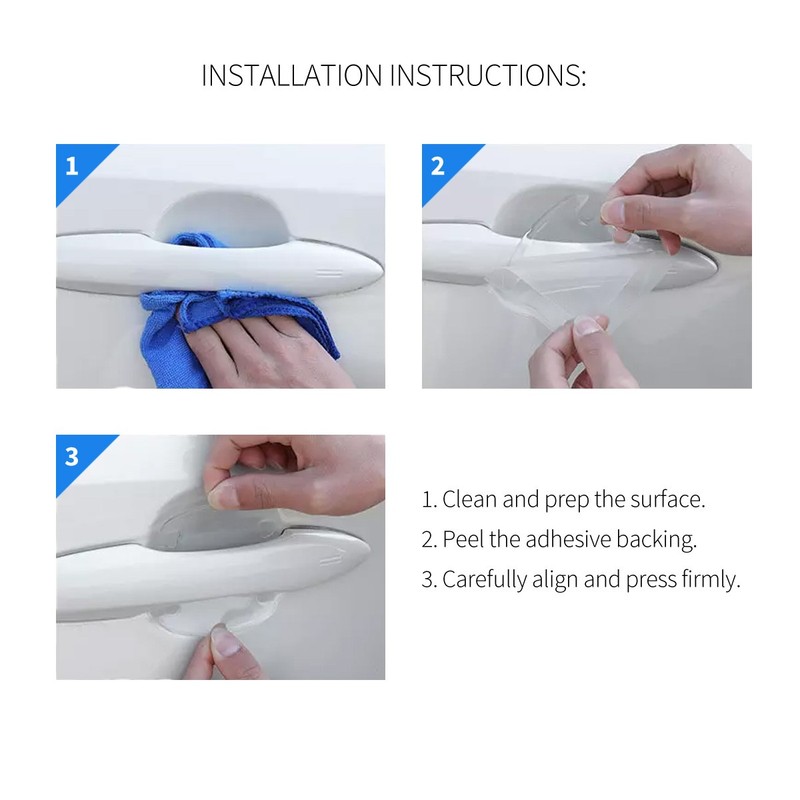 INSTALLATION INSTRUCTIONS:

1

2

3

1. Clean and prep the surface.
2. Peel the adhesive backing.
3. Carefully align and press firmly.